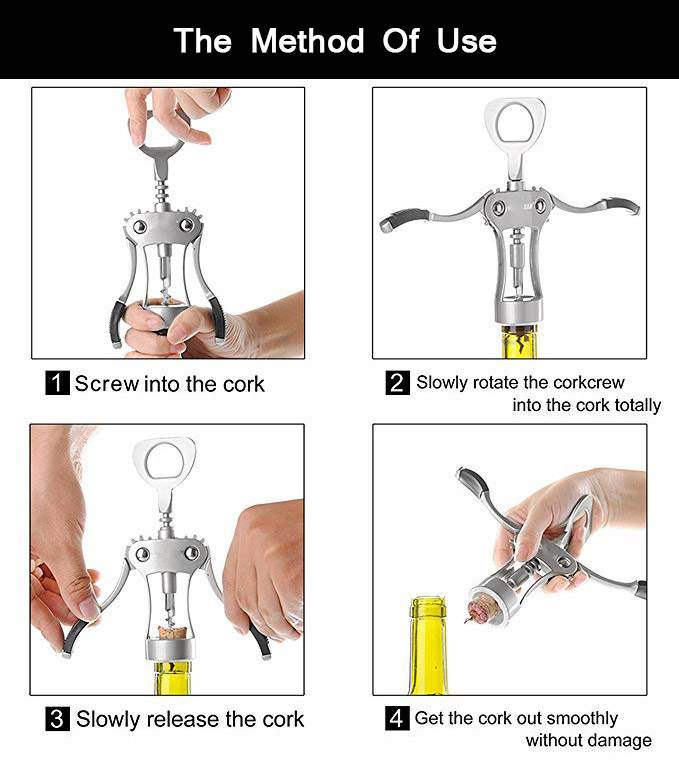 The Method Of Use

1 Screw into the cork

2 Slowly rotate the corkcrew into the cork totally

3 Slowly release the cork

4 Get the cork out smoothly without damage